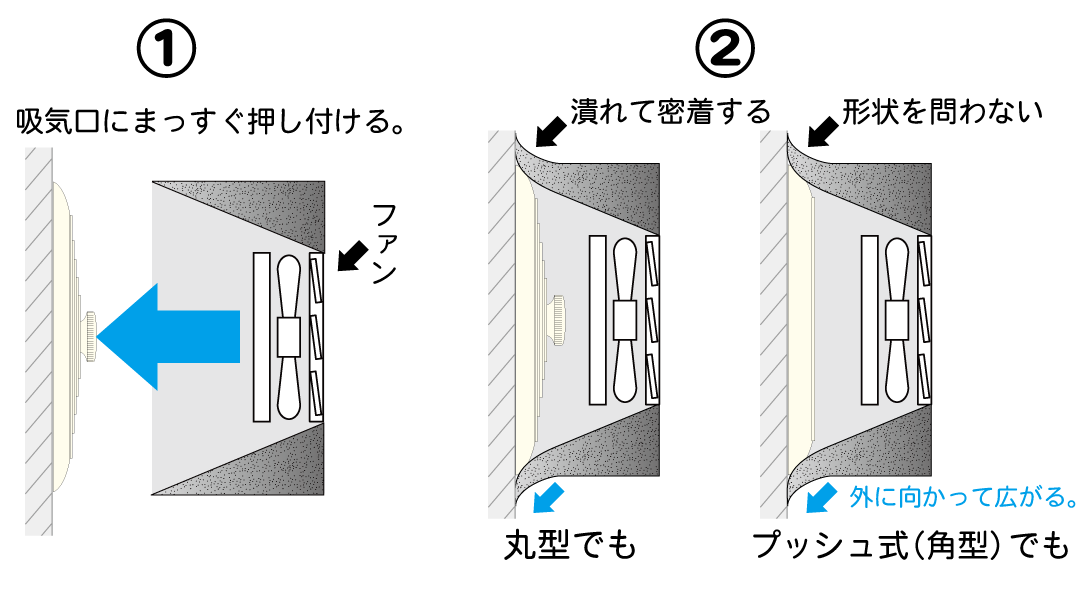 ①

吸気口にまっすぐ押し付ける。

ファン

②

潰れて密着する

形状を問わない

外に向かって広がる。

丸型でも

プッシュ式(角型)でも